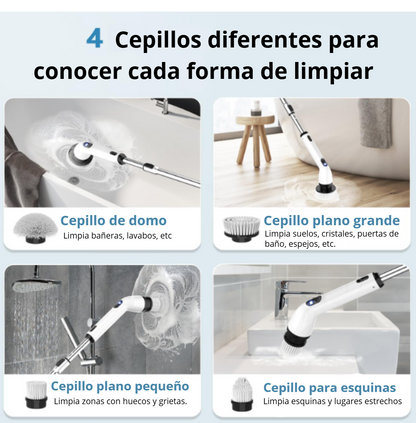 4 Cepillos diferentes para conocer cada forma de limpiar

Cepillo de domo
Limpia bañeras, lavabos, etc

Cepillo plano grande
Limpia suelos, cristales, puertas de baño, espejos, etc.

Cepillo plano pequeño
Limpia zonas con huecos y grietas.

Cepillo para esquinas
Limpia esquinas y lugares estrechos