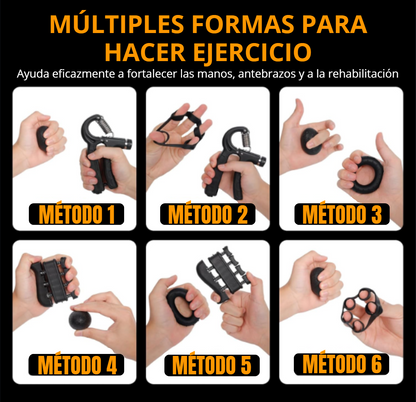 MÚLTIPLES FORMAS PARA HACER EJERCICIO

Ayuda eficazmente a fortalecer las manos, antebrazos y a la rehabilitación

MÉTODO 1

MÉTODO 2

MÉTODO 3

MÉTODO 4

MÉTODO 5

MÉTODO 6