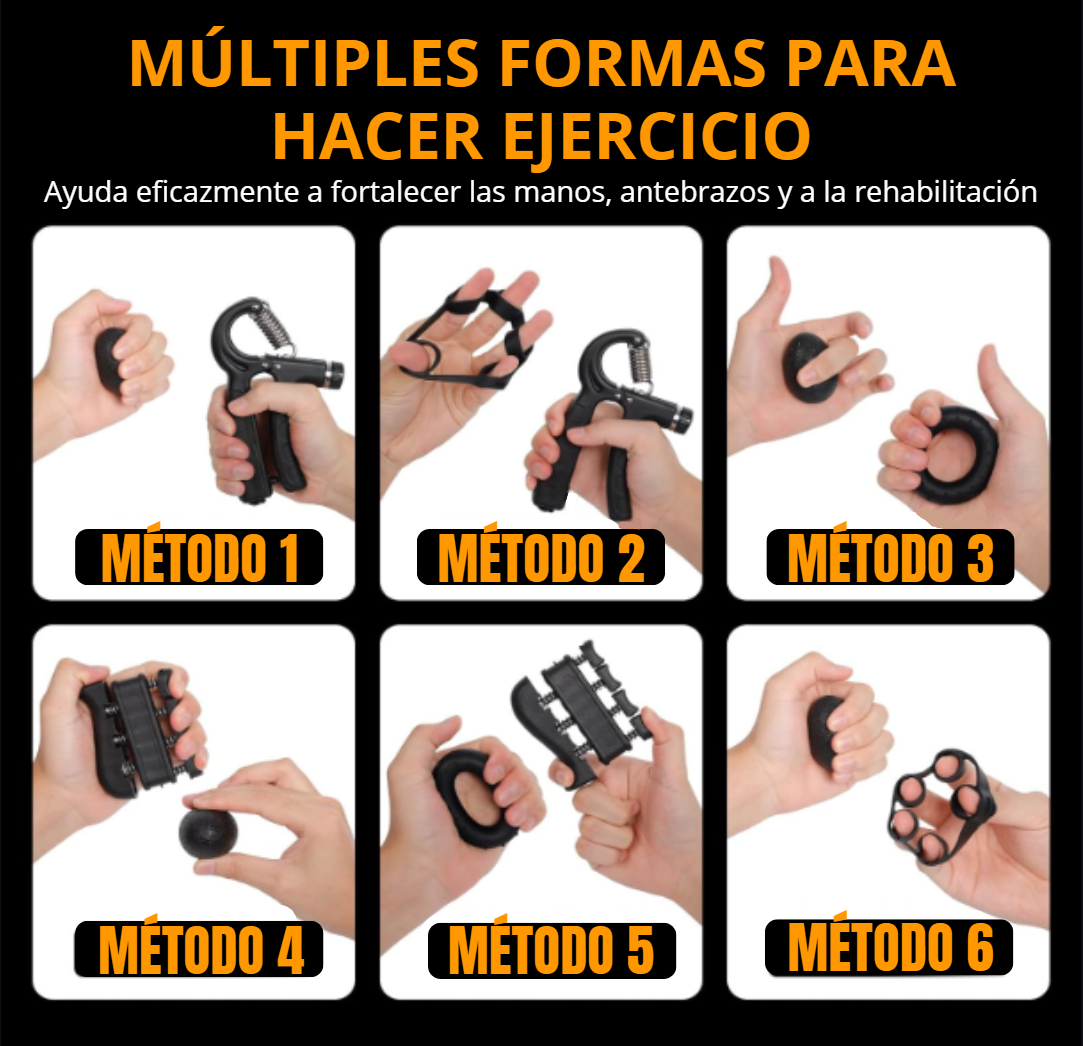 MÚLTIPLES FORMAS PARA HACER EJERCICIO

Ayuda eficazmente a fortalecer las manos, antebrazos y a la rehabilitación

MÉTODO 1

MÉTODO 2

MÉTODO 3

MÉTODO 4

MÉTODO 5

MÉTODO 6